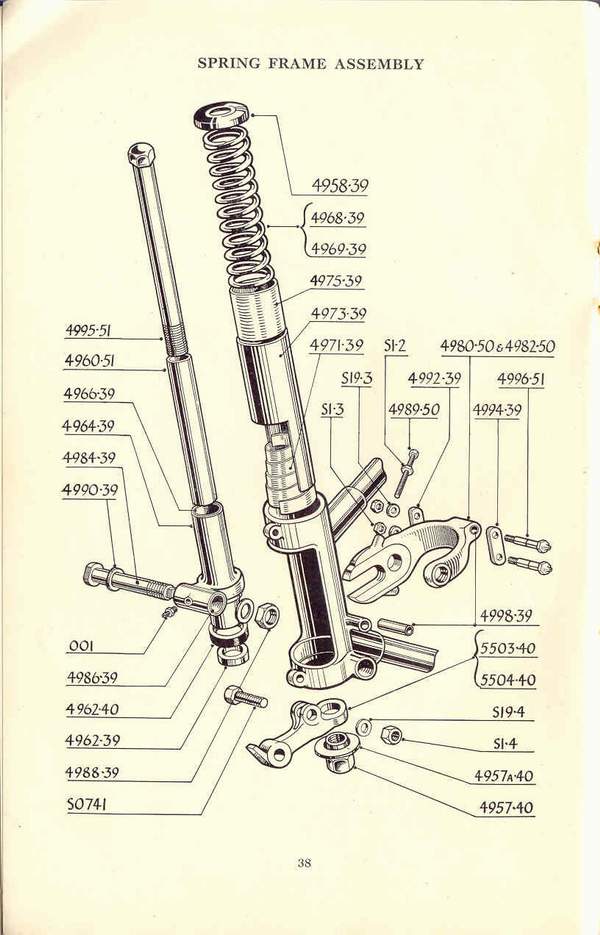 SPRING FRAME ASSEMBLY

4958·39

4968·39

4969·39

4975·39

4973·39

4971·39

S1·2

4980·50 & 4982·50

S19·3

4992·39

4996·51

S1·3

4989·50

4994·39

4995·51

4960·51

4966·39

4964·39

4984·39

4990·39

001

4986·39

4962·40

4962·39

4988·39

S0741

4998·39

5503·40

5504·40

S19·4

S1·4

4957A·40

4957·40

38