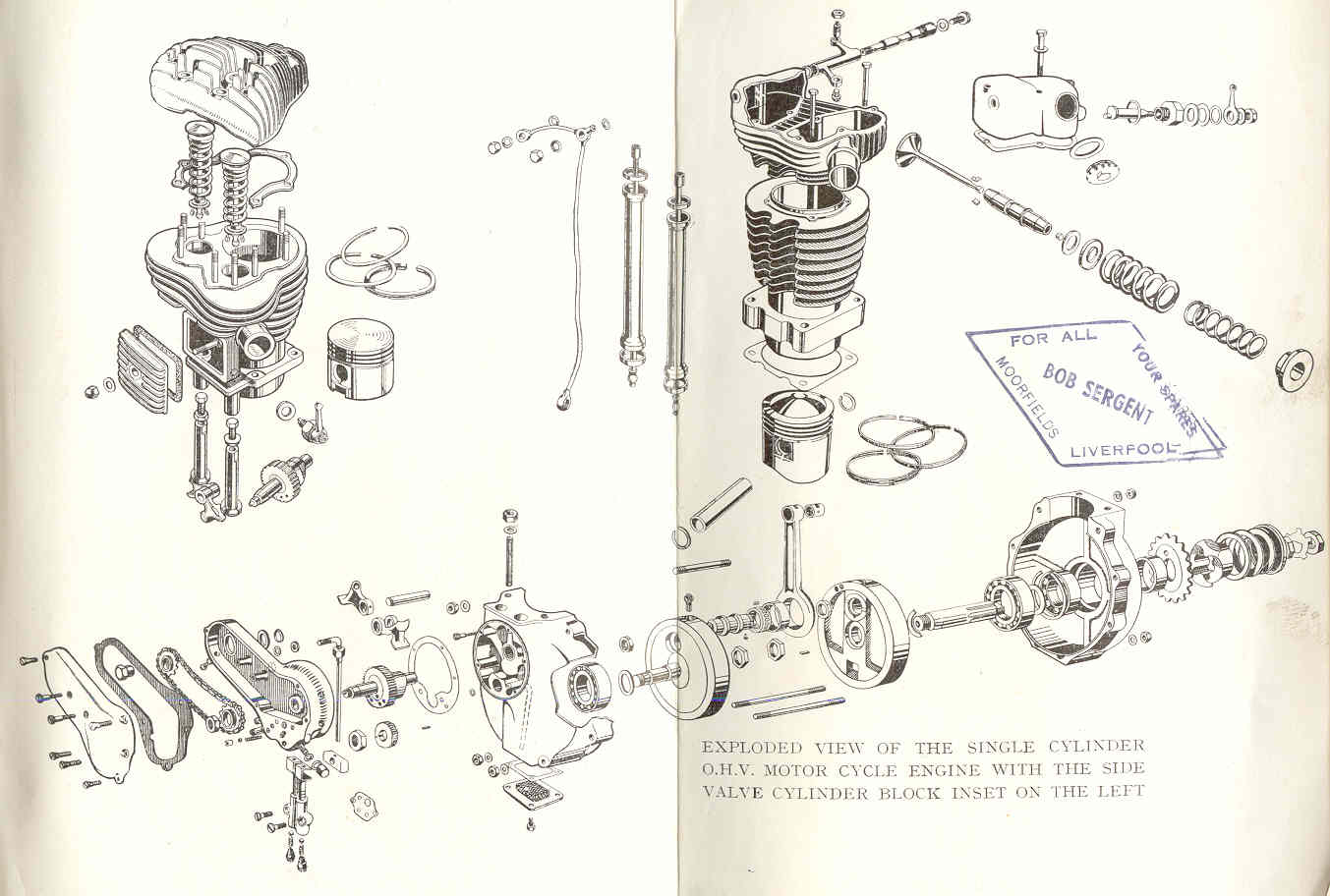 FOR ALL YOUR SPARES
BOB SERGENT
MOORFIELDS LIVERPOOL

EXPLODED VIEW OF THE SINGLE CYLINDER O.H.V. MOTOR CYCLE ENGINE WITH THE SIDE VALVE CYLINDER BLOCK INSET ON THE LEFT