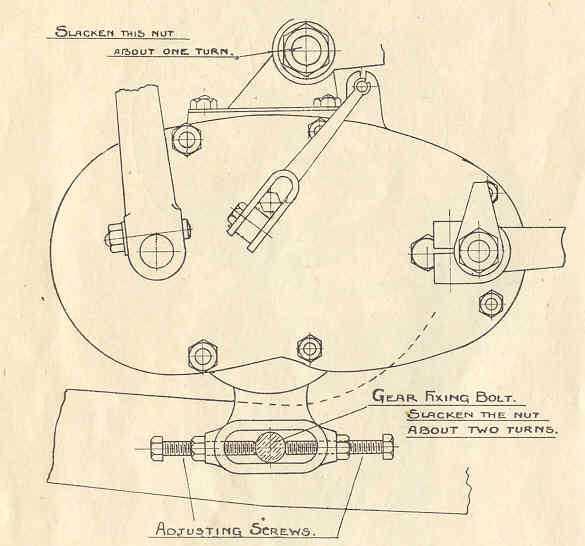 SLACKEN THIS NUT
ABOUT ONE TURN.

GEAR FIXING BOLT.
SLACKEN THE NUT
ABOUT TWO TURNS.

ADJUSTING SCREWS.